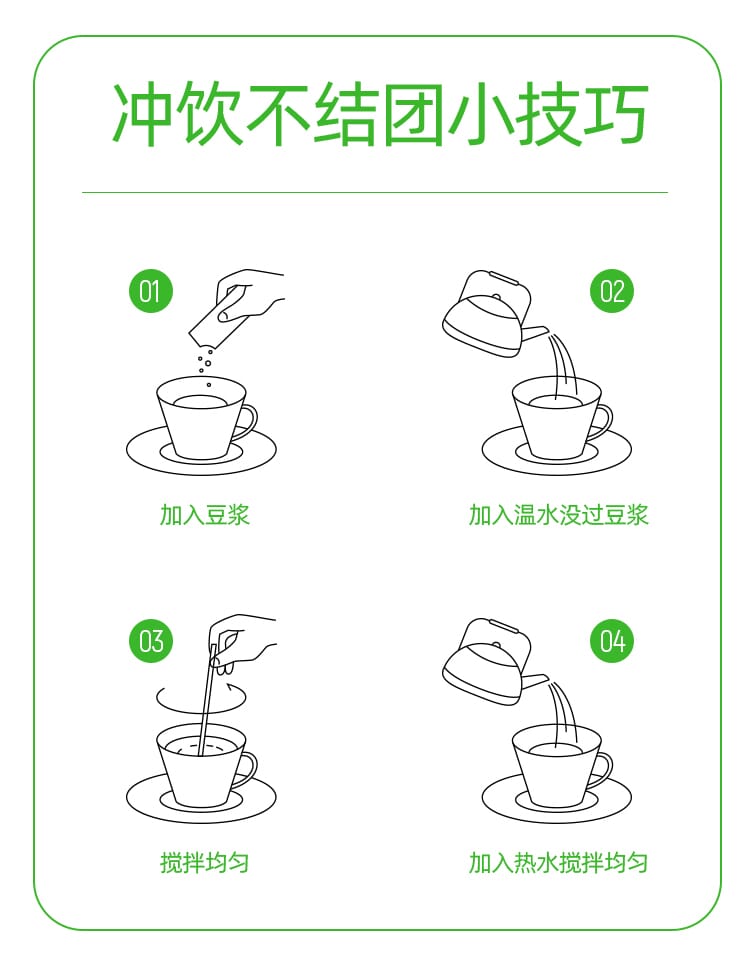 冲饮不结团小技巧

01

加入豆浆

02

加入温水没过豆浆

03

搅拌均匀

04

加入热水搅拌均匀